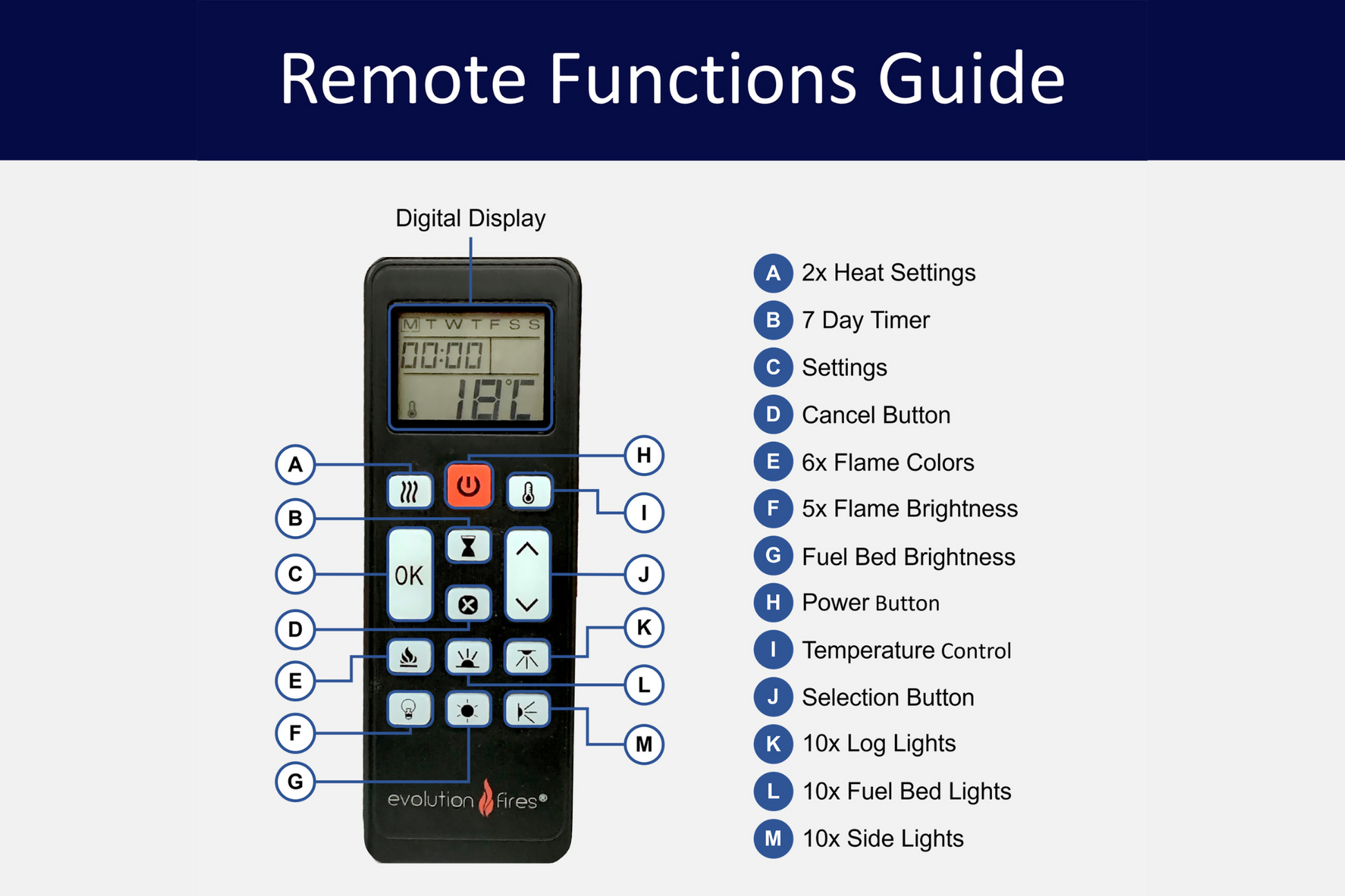 Remote Functions Guide

Digital Display

M T W T F S S
00:00
18°C

A
B
C
D
E
F
G
H
I
J
K
L
M

OK

evolution fires®

A 2x Heat Settings
B 7 Day Timer
C Settings
D Cancel Button
E 6x Flame Colors
F 5x Flame Brightness
G Fuel Bed Brightness
H Power Button
I Temperature Control
J Selection Button
K 10x Log Lights
L 10x Fuel Bed Lights
M 10x Side Lights