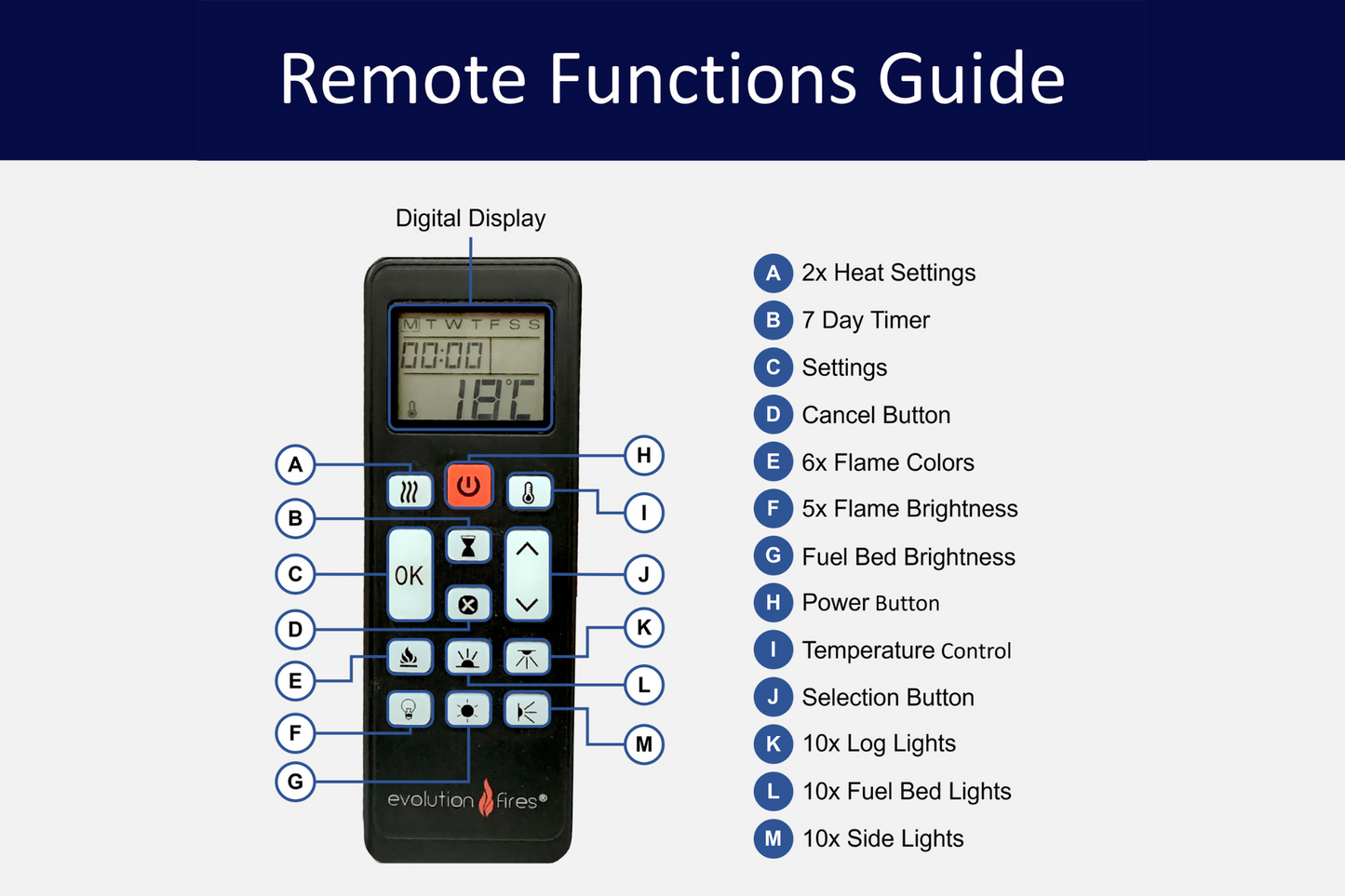 Remote Functions Guide

Digital Display

M T W T F S S
00:00
18°C

A
B
C
D
E
F
G
H
I
J
K
L
M

OK

evolution fires®

A 2x Heat Settings
B 7 Day Timer
C Settings
D Cancel Button
E 6x Flame Colors
F 5x Flame Brightness
G Fuel Bed Brightness
H Power Button
I Temperature Control
J Selection Button
K 10x Log Lights
L 10x Fuel Bed Lights
M 10x Side Lights