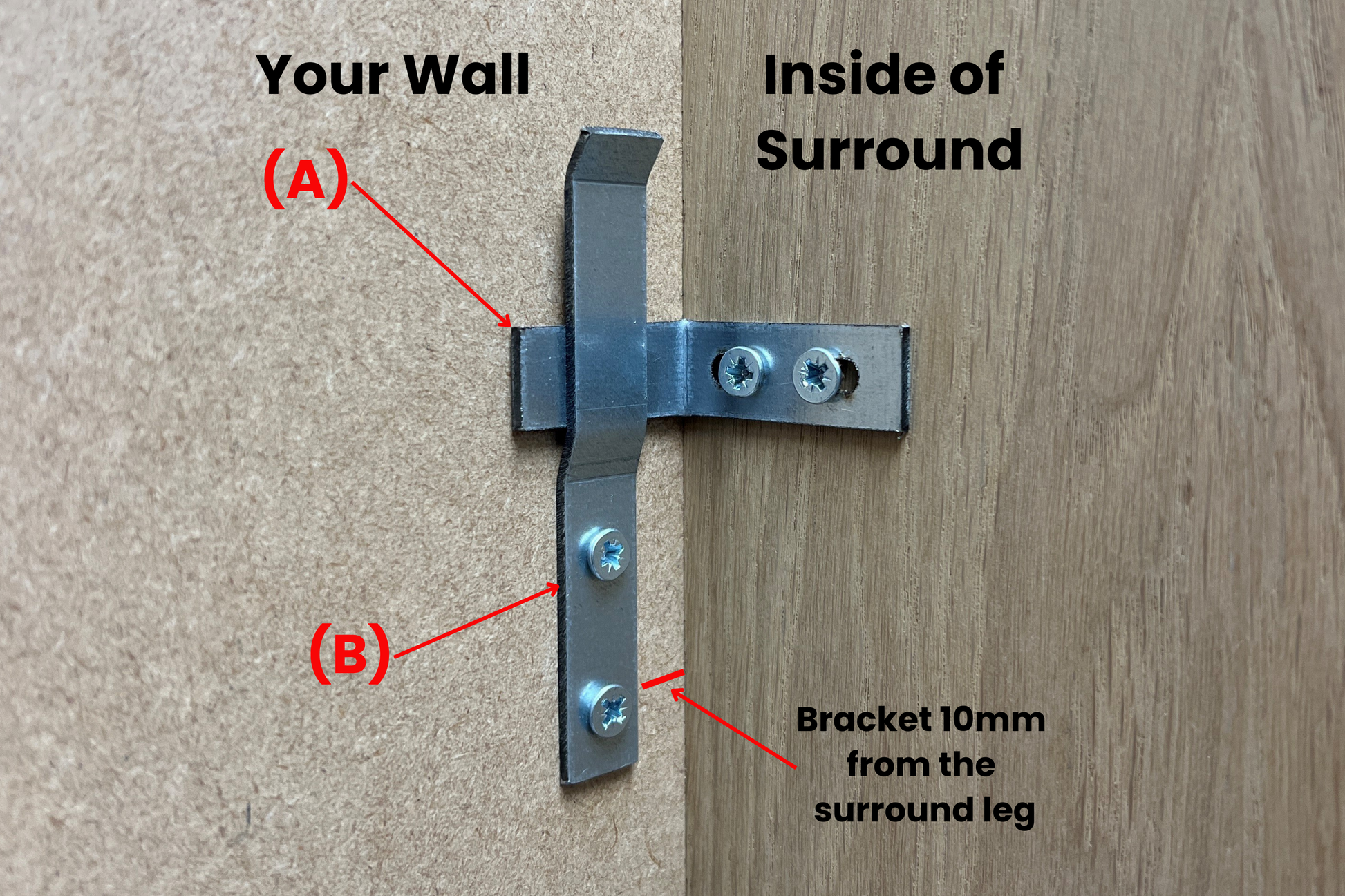 Your Wall

Inside of Surround

(A)

(B)

Bracket 10mm from the surround leg