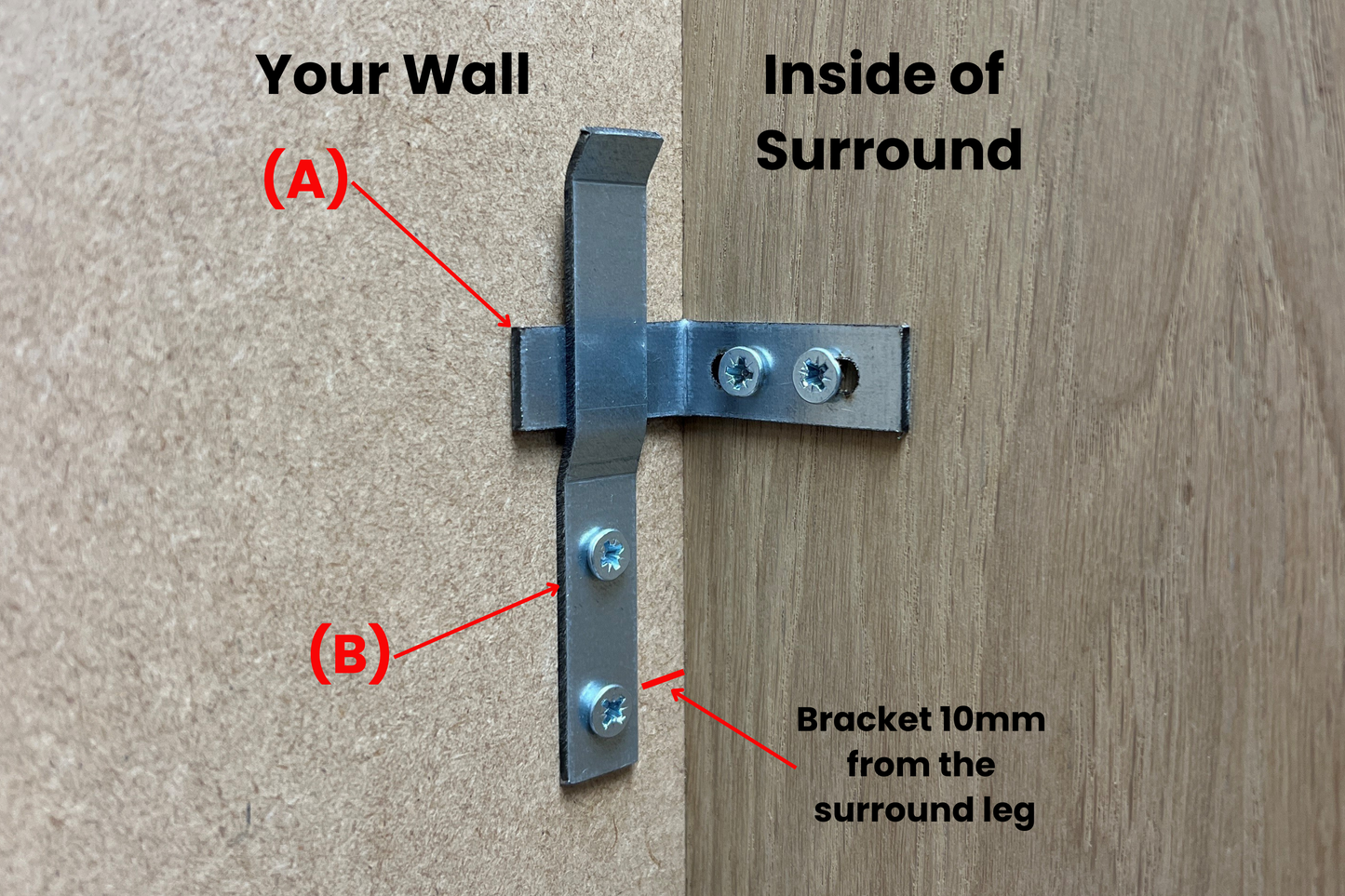 Your Wall

Inside of Surround

(A)

(B)

Bracket 10mm from the surround leg